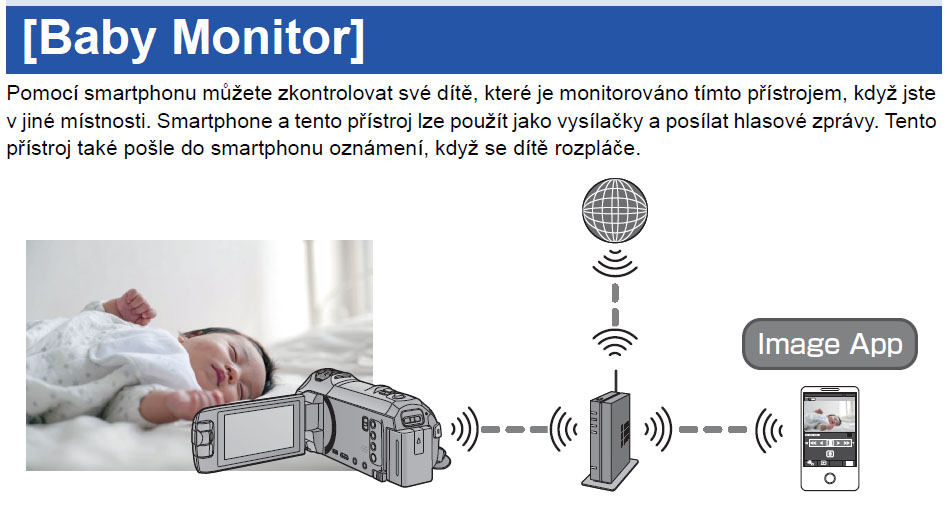 [Baby Monitor]

Pomocí smartphonu můžete zkontrolovat své dítě, které je monitorováno tímto přístrojem, když jste v jiné místnosti. Smartphone a tento přístroj lze použít jako vysílačky a posílat hlasové zprávy. Tento přístroj také pošle do smartphonu oznámení, když se dítě rozpláče.

Image App