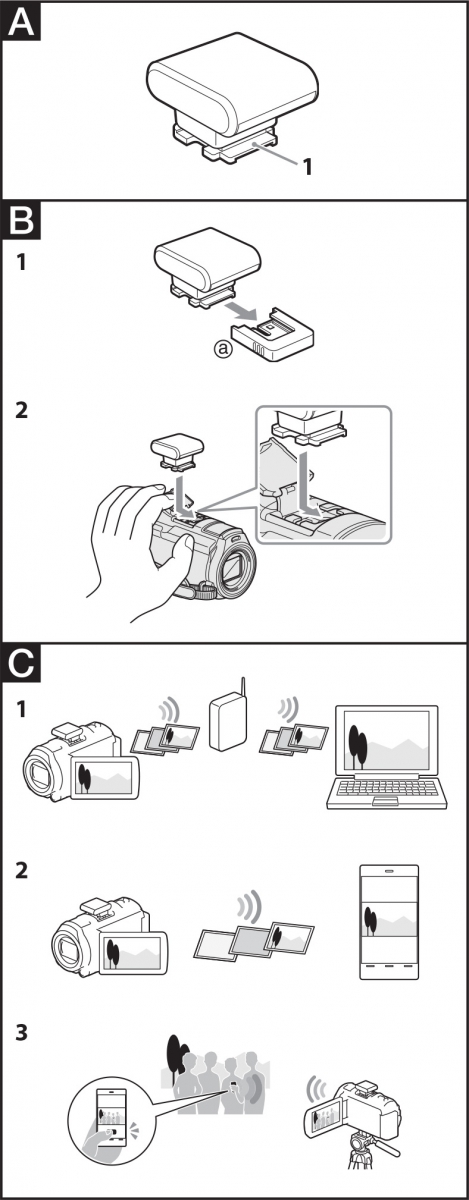 A

1

B

1

ⓐ

2

C

1

2

3